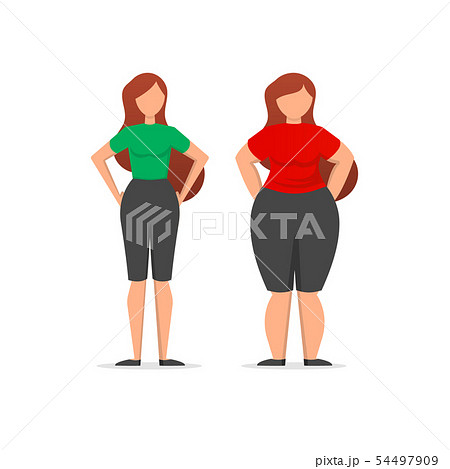 PIXTA

pixta.jp - 54497909