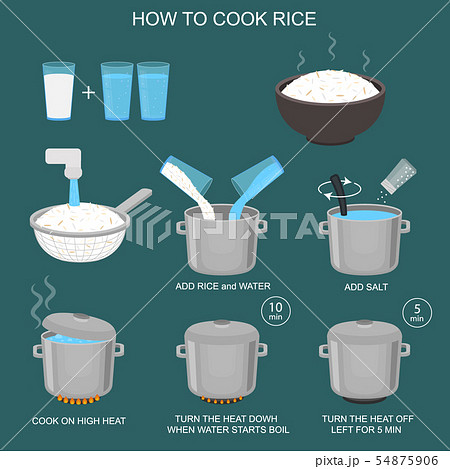 HOW TO COOK RICE

+

PIXTA

ADD RICE and WATER

ADD SALT

10 min

5 min

COOK ON HIGH HEAT

TURN THE HEAT DOWH WHEN WATER STARTS BOIL

TURN THE HEAT OFF LEFT FOR 5 MIN

pixta.jp - 54875906