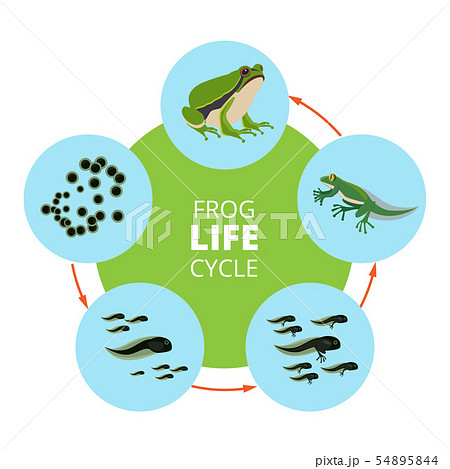 FROG
LIFE
CYCLE

PIXTA

pixta.jp - 54895844