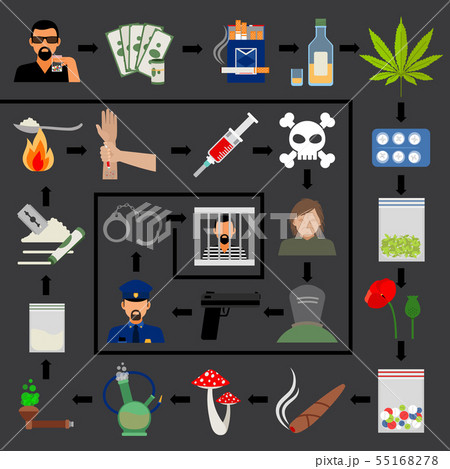 PIXTA

pixta.jp - 55168278