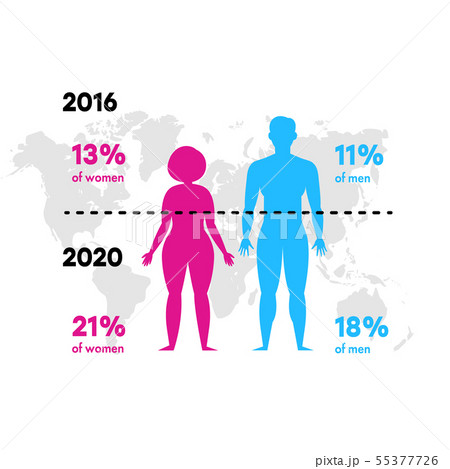 2016

13%
of women

11%
of men

PIXTA

2020

21%
of women

18%
of men

pixta.jp - 55377726