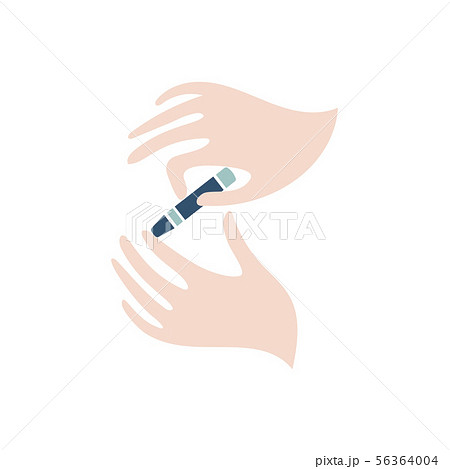 PIXTA

pixta.jp - 56364004