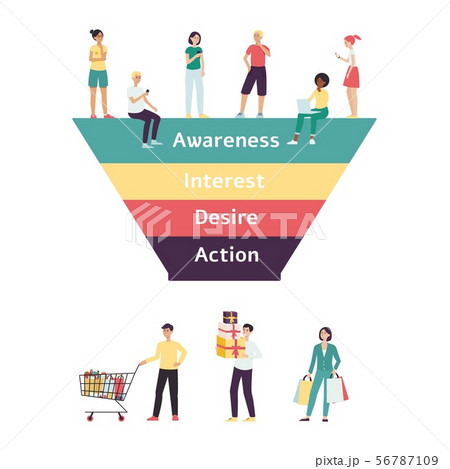 Awareness

Interest

Desire

Action

PIXTA

pixta.jp - 56787109