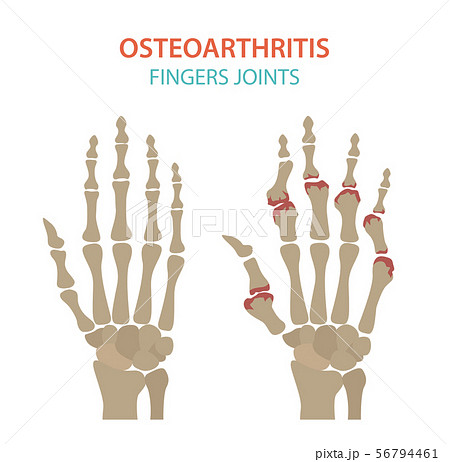 OSTEOARTHRITIS
FINGERS JOINTS

PIXTA

pixta.jp - 56794461