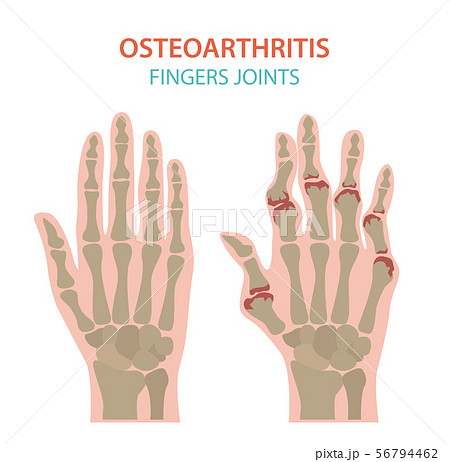 OSTEOARTHRITIS
FINGERS JOINTS

PIXTA

pixta.jp - 56794462