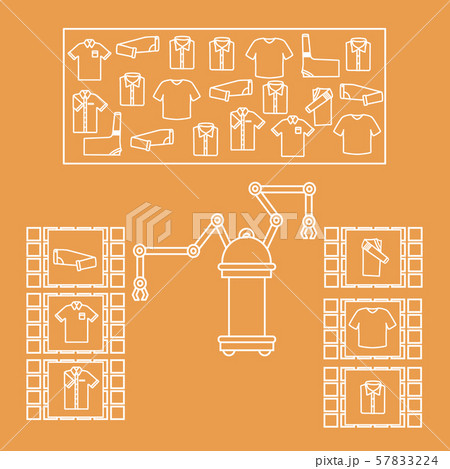 PIXTA

pixta.jp - 57833224