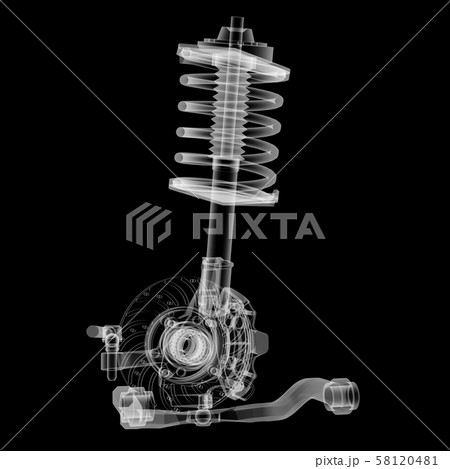 PIXTA

pixta.jp - 58120481