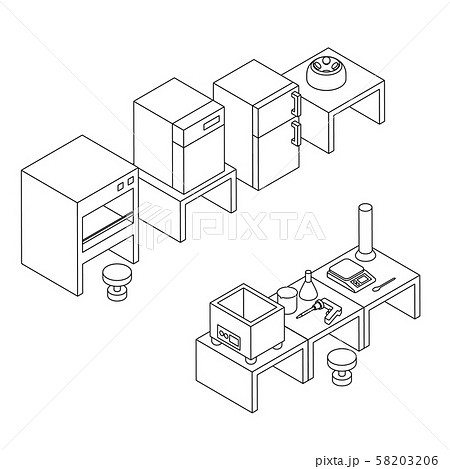 PIXTA

pixta.jp - 58203206