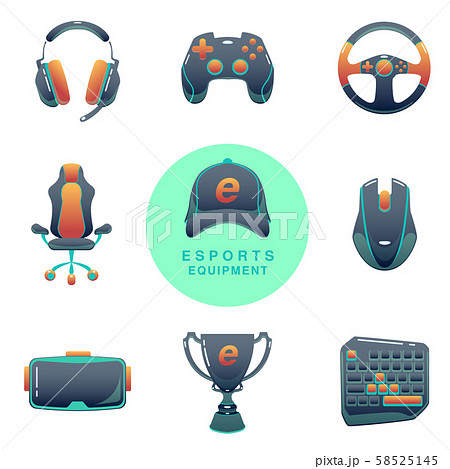 e

PIXTA

ESPORTS
EQUIPMENT

e

pixta.jp - 58525145