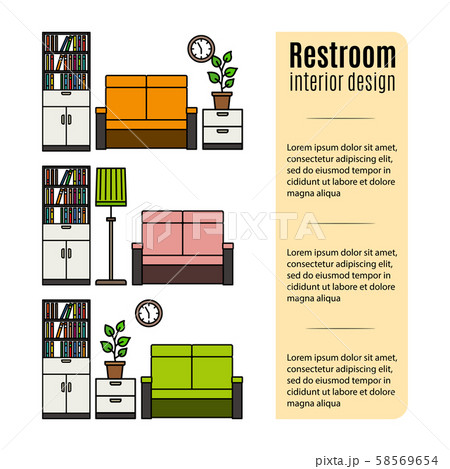 Restroom
interior design

Lorem ipsum dolor sit amet, consectetur adipiscing elit, sed do eiusmod tempor in cididunt ut labore et dolore magna aliqua

PIXTA

Lorem ipsum dolor sit amet, consectetur adipiscing elit, sed do eiusmod tempor in cididunt ut labore et dolore magna aliqua

Lorem ipsum dolor sit amet, consectetur adipiscing elit, sed do eiusmod tempor in cididunt ut labore et dolore magna aliqua

pixta.jp - 58569654