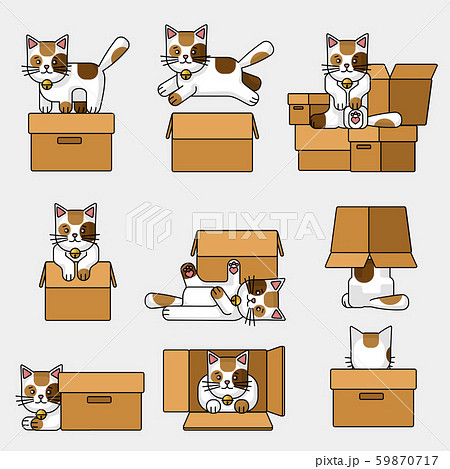 PIXTA

pixta.jp - 59870717