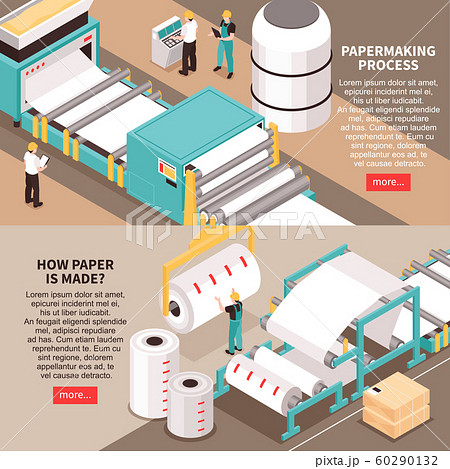 PAPERMAKING PROCESS

Lorem ipsum dolor sit amet, epicurei inciderint mel ei, his ut liber iudicabit. An feugait eligendi splendide mel, adipisci repudiare ad has. Cum etiam laudem reprehendunt te. Eum cu sint regione, dolorem appellantur eos ad, te vel causae detracto.

more...

PIXTA

HOW PAPER IS MADE?

Lorem ipsum dolor sit amet, epicurei inciderint mel ei, his ut liber iudicabit. An feugait eligendi splendide mel, adipisci repudiare ad has. Cum etiam laudem reprehendunt te. Eum cu sint regione, dolorem appellantur eos ad, te vel causae detracto.

more...

pixta.jp - 60290132