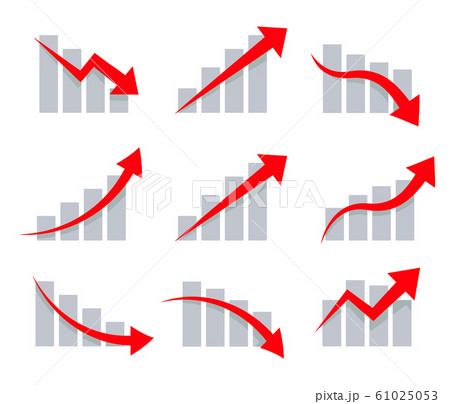 PIXTA

pixta.jp - 61025053