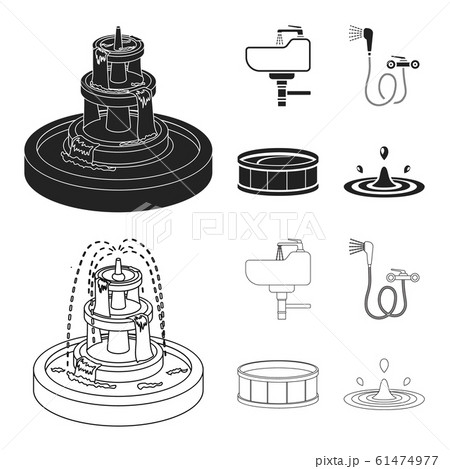 PIXTA

pixta.jp - 61474977