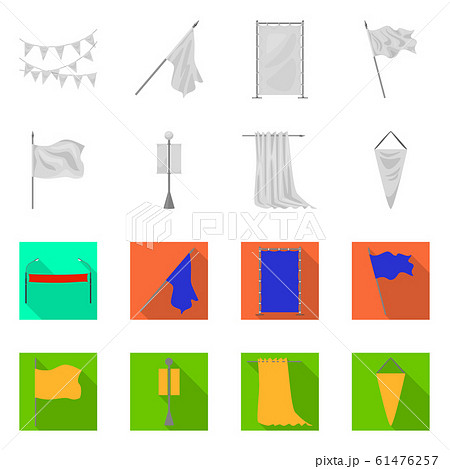 PIXTA

pixta.jp - 61476257