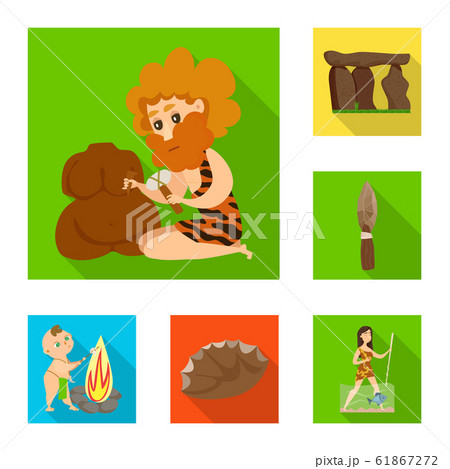 PIXTA

pixta.jp - 61867272