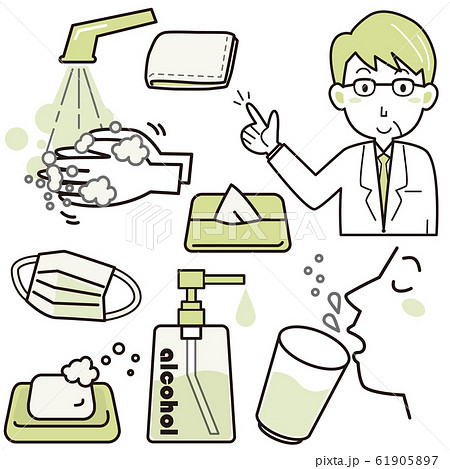 PIXTA

alcohol

pixta.jp - 61905897