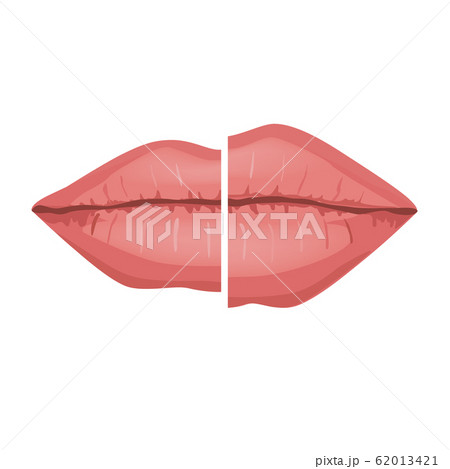 PIXTA

pixta.jp - 62013421