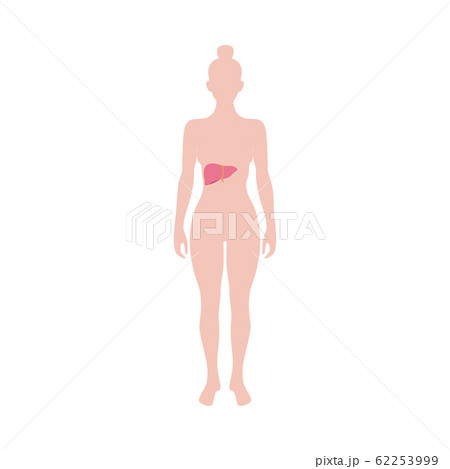 PIXTA

pixta.jp - 62253999