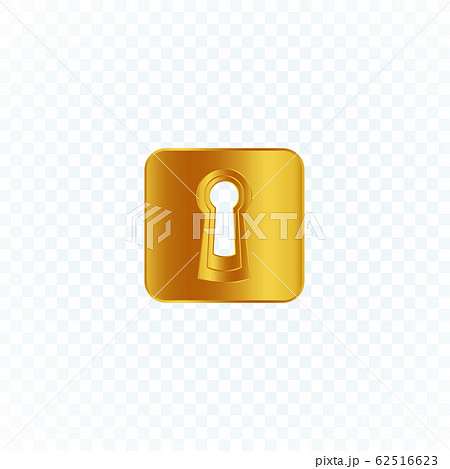 PIXTA

pixta.jp - 62516623