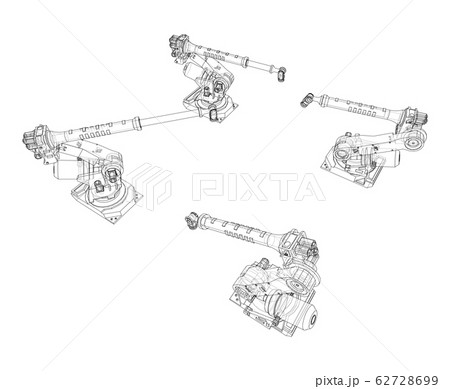 PIXTA

pixta.jp - 62728699