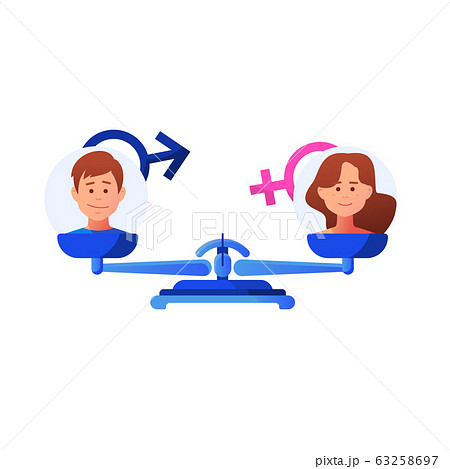 PIXTA

pixta.jp - 63258697