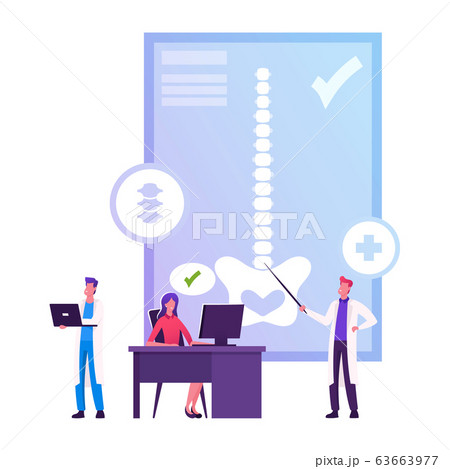 PIXTA

pixta.jp - 63663977