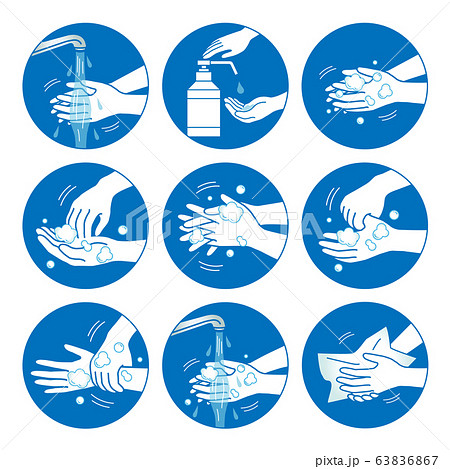 PIXTA

pixta.jp - 63836867