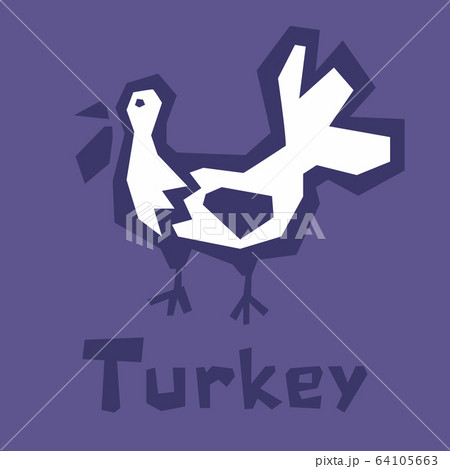 PIXTA

Turkey

pixta.jp - 64105663