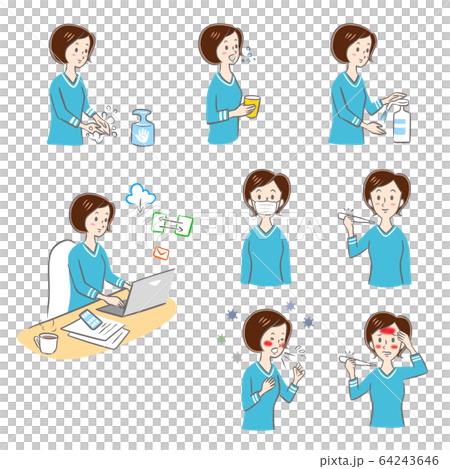 PIXTA

pixta.jp - 64243646