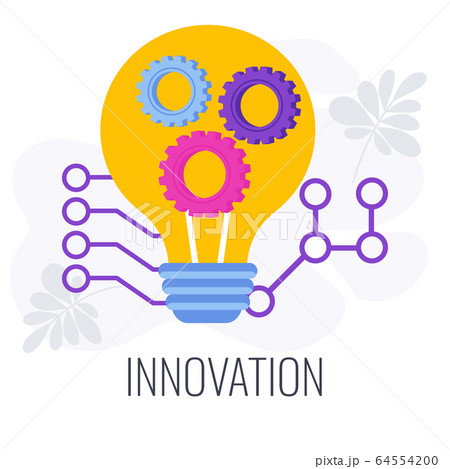 PIXTA

INNOVATION

pixta.jp - 64554200