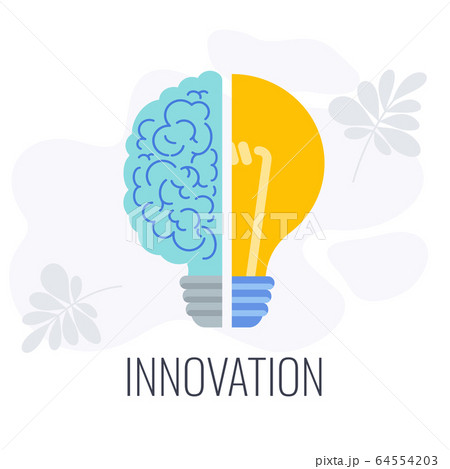 PIXTA

INNOVATION

pixta.jp - 64554203