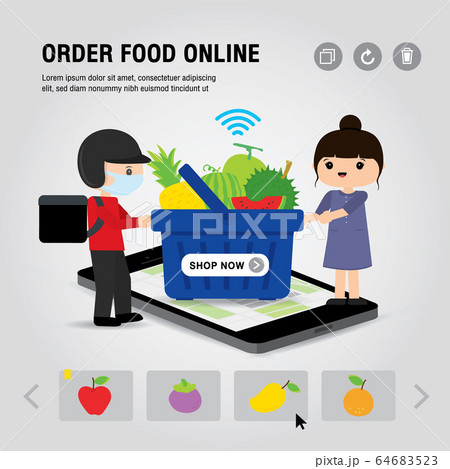 ORDER FOOD ONLINE

Lorem ipsum dolor sit amet, consectetuer adipiscing elit, sed diam nonummy nibh euismod tincidunt ut

PIXTA

SHOP NOW

pixta.jp - 64683523