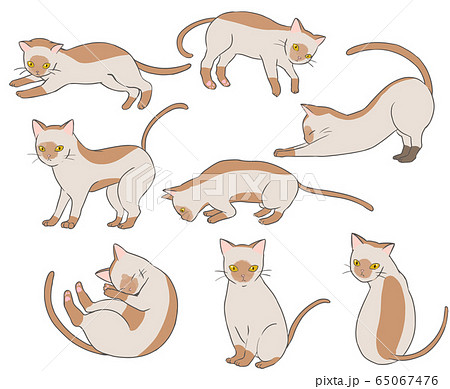 PIXTA

pixta.jp - 65067476