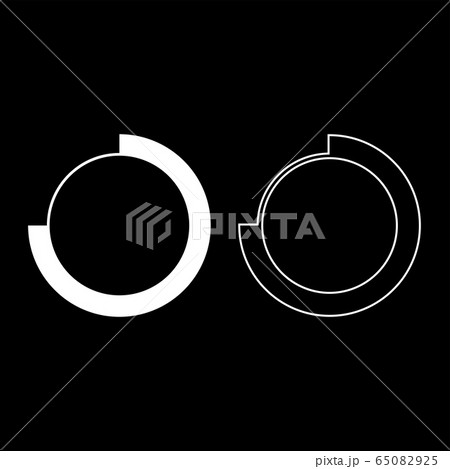 PIXTA

pixta.jp - 65082925