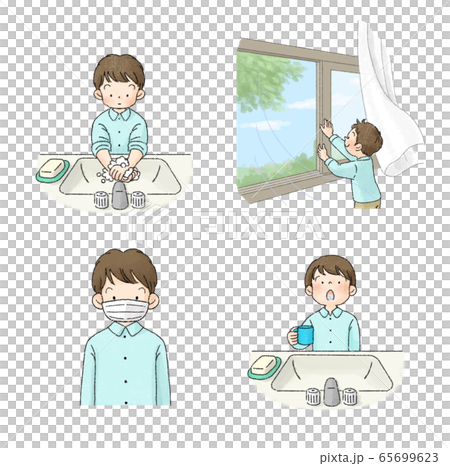 PIXTA

pixta.jp - 65699623