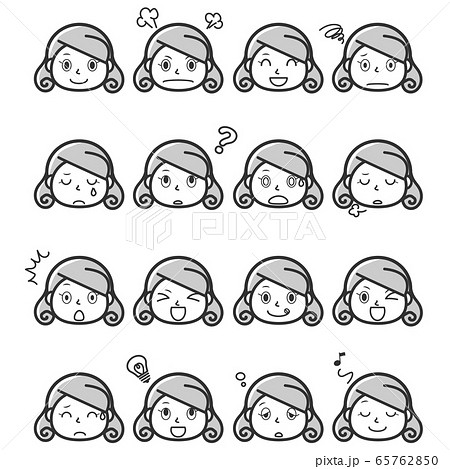 ?

PIXTA

pixta.jp - 65762850