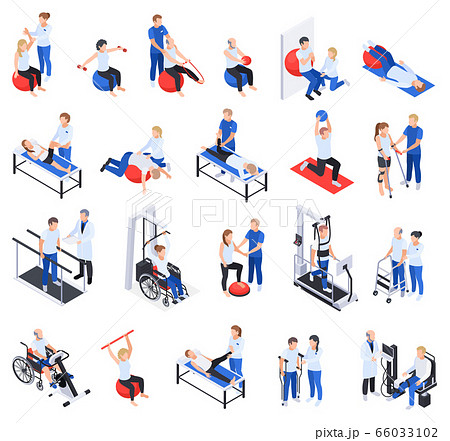 PIXTA

pixta.jp - 66033102