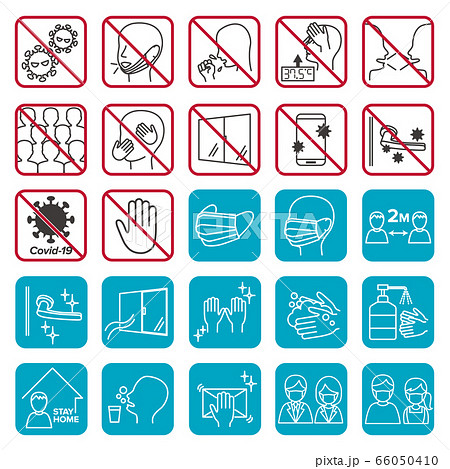 37.5℃

Covid-19

PIXTA

2M

STAY HOME

pixta.jp - 66050410