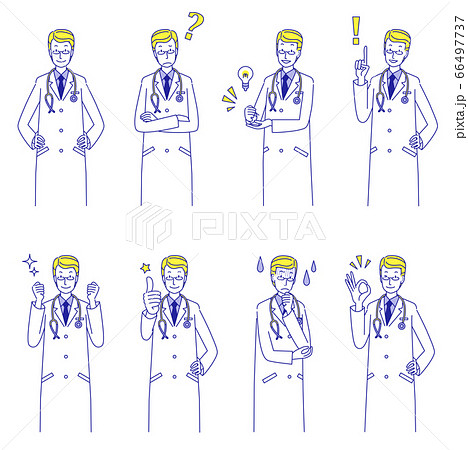 ?

!

PIXTA

pixta.jp - 66497737