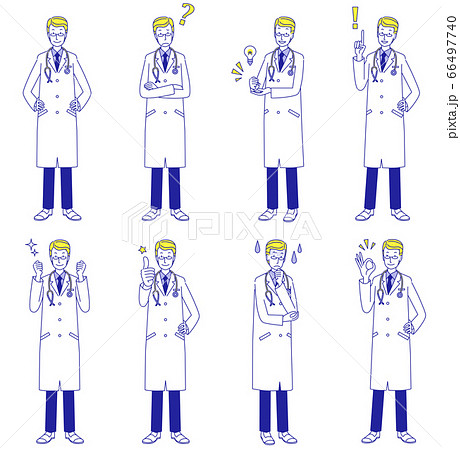 ?

!

PIXTA

pixta.jp - 66497740