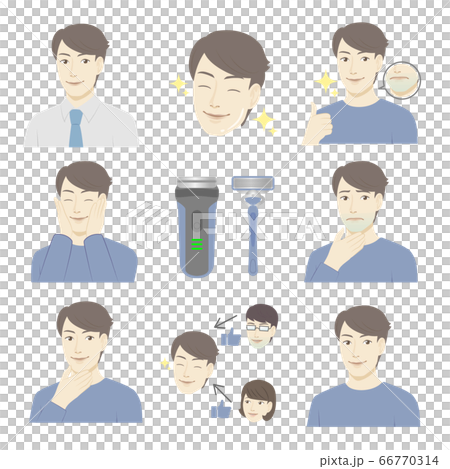 PIXTA

pixta.jp - 66770314