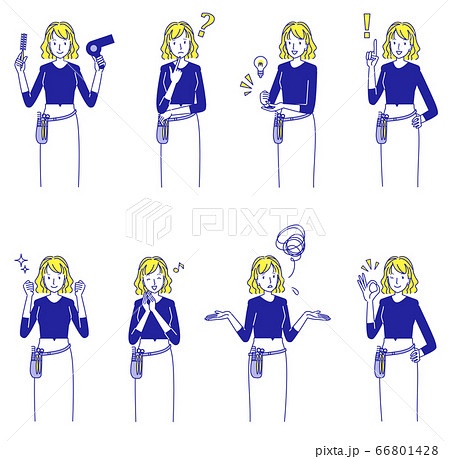 ?

!

PIXTA

pixta.jp - 66801428