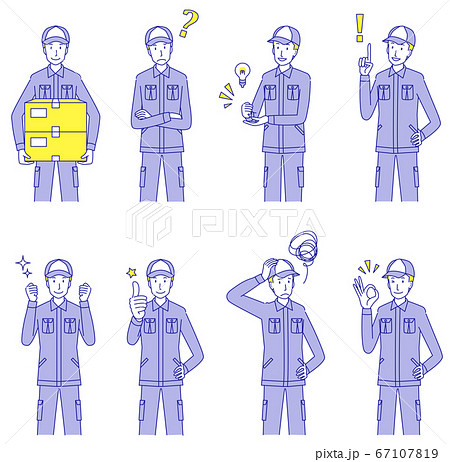 ?
!
PIXTA
pixta.jp - 67107819