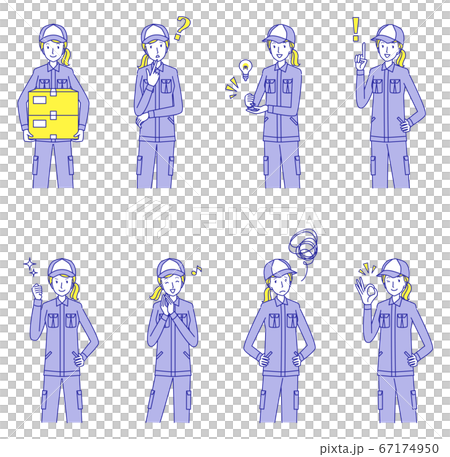 ?

!

PIXTA

pixta.jp - 67174950