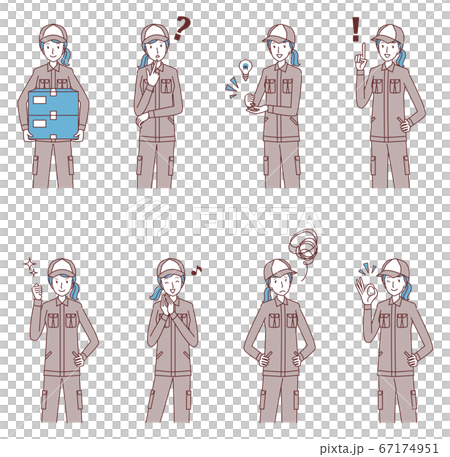 ?

!

PIXTA

pixta.jp - 67174951