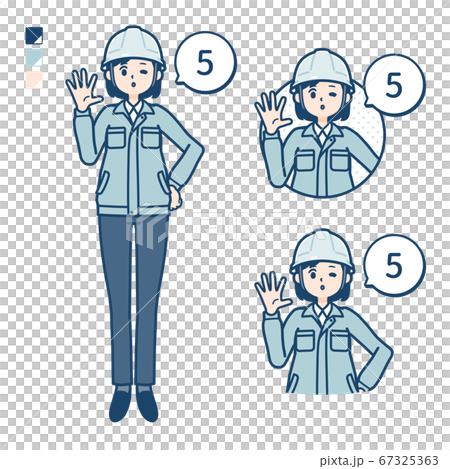 5

5

PIXTA

5

pixta.jp - 67325363