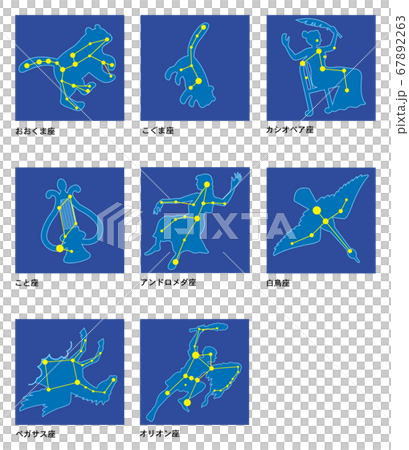 おおくま座

こぐま座

カシオペア座

こと座

アンドロメダ座

白鳥座

ペガサス座

オリオン座

PIXTA

pixta.jp - 67892263