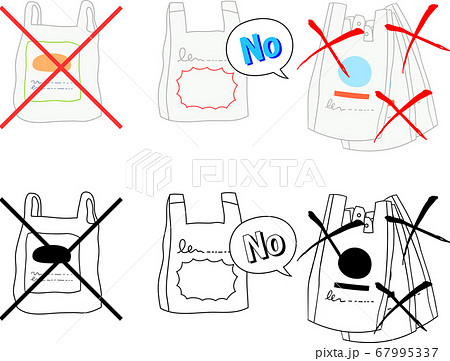 No

PIXTA

No

pixta.jp - 67995337