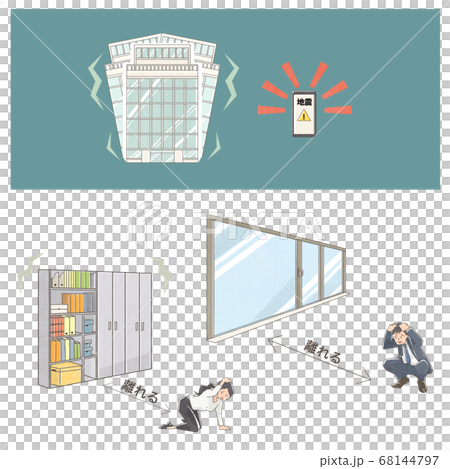 地震

PIXTA

離れる

離れる

pixta.jp - 68144797